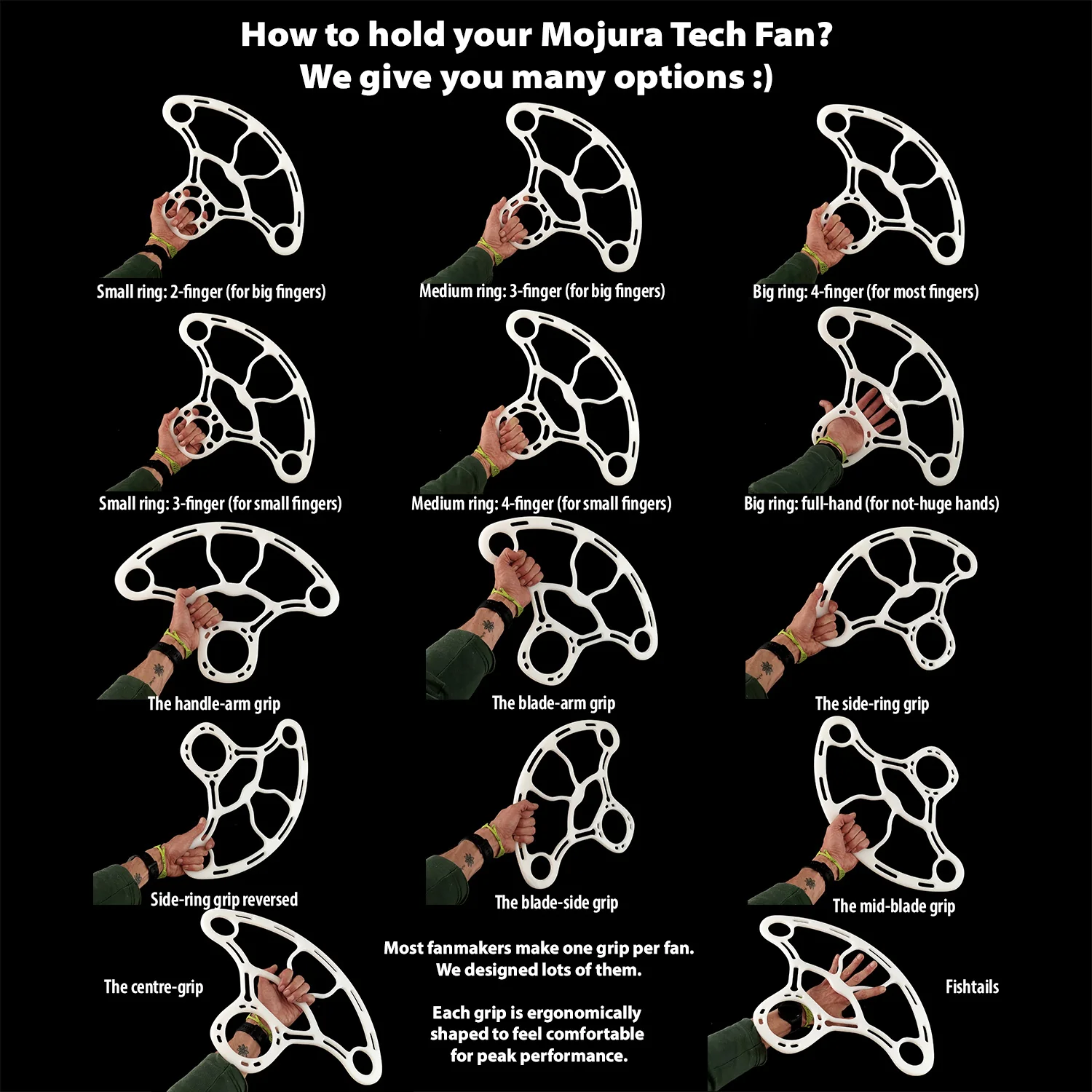 How to hold your Mojura Tech Fan?
We give you many options :)

Small ring: 2-finger (for big fingers)

Medium ring: 3-finger (for big fingers)

Big ring: 4-finger (for most fingers)

Small ring: 3-finger (for small fingers)

Medium ring: 4-finger (for small fingers)

Big ring: full-hand (for not-huge hands)

The handle-arm grip

The blade-arm grip

The side-ring grip

Side-ring grip reversed

The blade-side grip

The mid-blade grip

The centre-grip

Most fanmakers make one grip per fan.
We designed lots of them.

Each grip is ergonomically shaped to feel comfortable for peak performance.

Fishtails